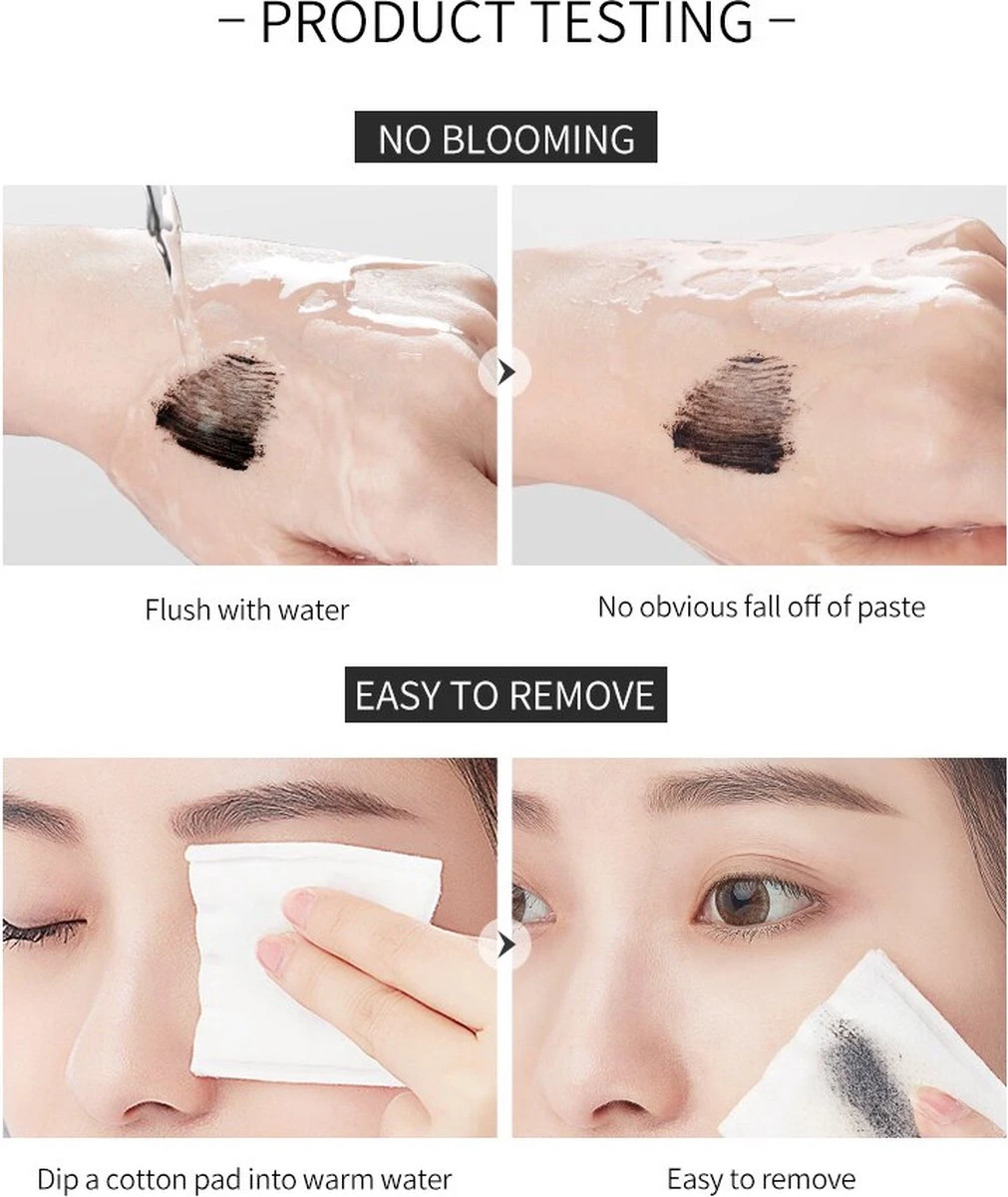 – PRODUCT TESTING –

NO BLOOMING

Flush with water

No obvious fall off of paste

EASY TO REMOVE

Dip a cotton pad into warm water

Easy to remove